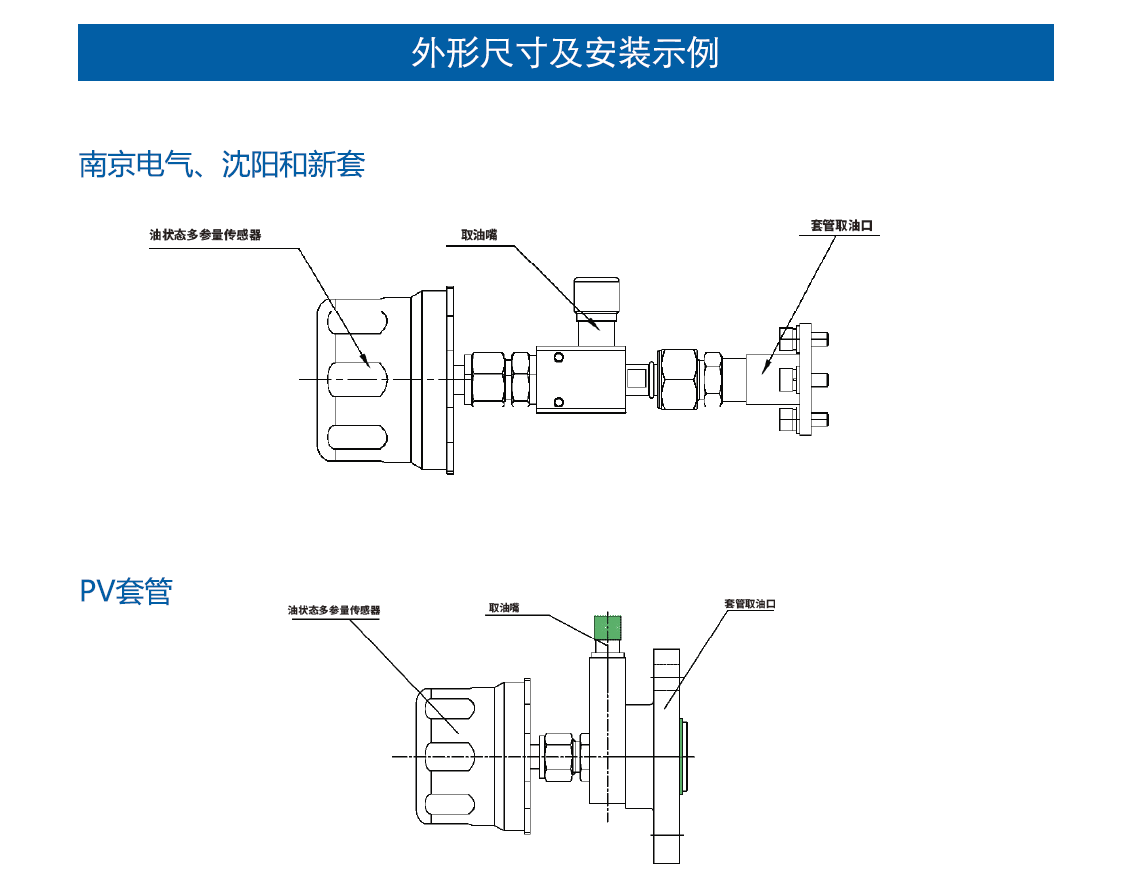 外形尺寸及安装示例

南京电气、沈阳和新套

油状态多参量传感器

取油嘴

套管取油口

PV套管

油状态多参量传感器

取油嘴

套管取油口